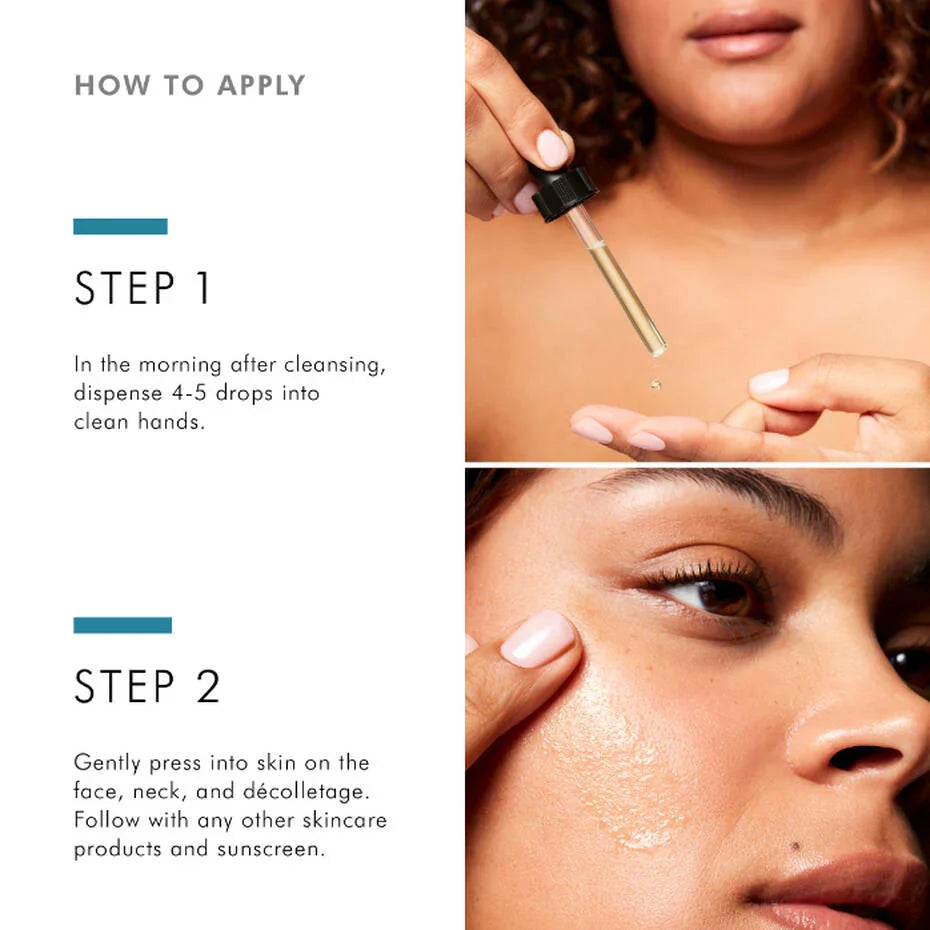 HOW TO APPLY

STEP 1

In the morning after cleansing, dispense 4-5 drops into clean hands.

STEP 2

Gently press into skin on the face, neck, and décolletage. Follow with any other skincare products and sunscreen.